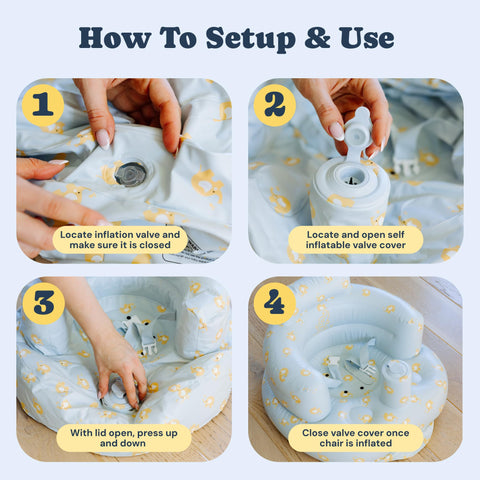 How To Setup & Use

1

Locate inflation valve and make sure it is closed

2

Locate and open self inflatable valve cover

3

With lid open, press up and down

4

Close valve cover once chair is inflated