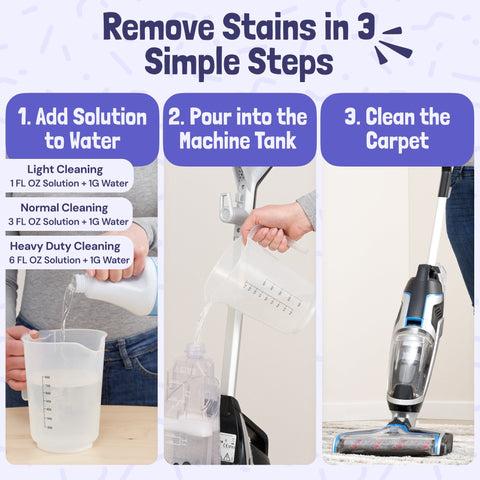 Remove Stains in 3 Simple Steps

1. Add Solution to Water

Light Cleaning
1 FL OZ Solution + 1G Water

Normal Cleaning
3 FL OZ Solution + 1G Water

Heavy Duty Cleaning
6 FL OZ Solution + 1G Water

2. Pour into the Machine Tank

3. Clean the Carpet