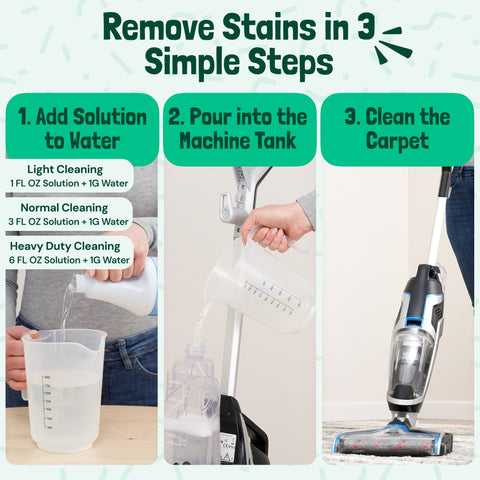 Remove Stains in 3 Simple Steps

1. Add Solution to Water

Light Cleaning
1 FL OZ Solution + 1G Water

Normal Cleaning
3 FL OZ Solution + 1G Water

Heavy Duty Cleaning
6 FL OZ Solution + 1G Water

2. Pour into the Machine Tank

3. Clean the Carpet